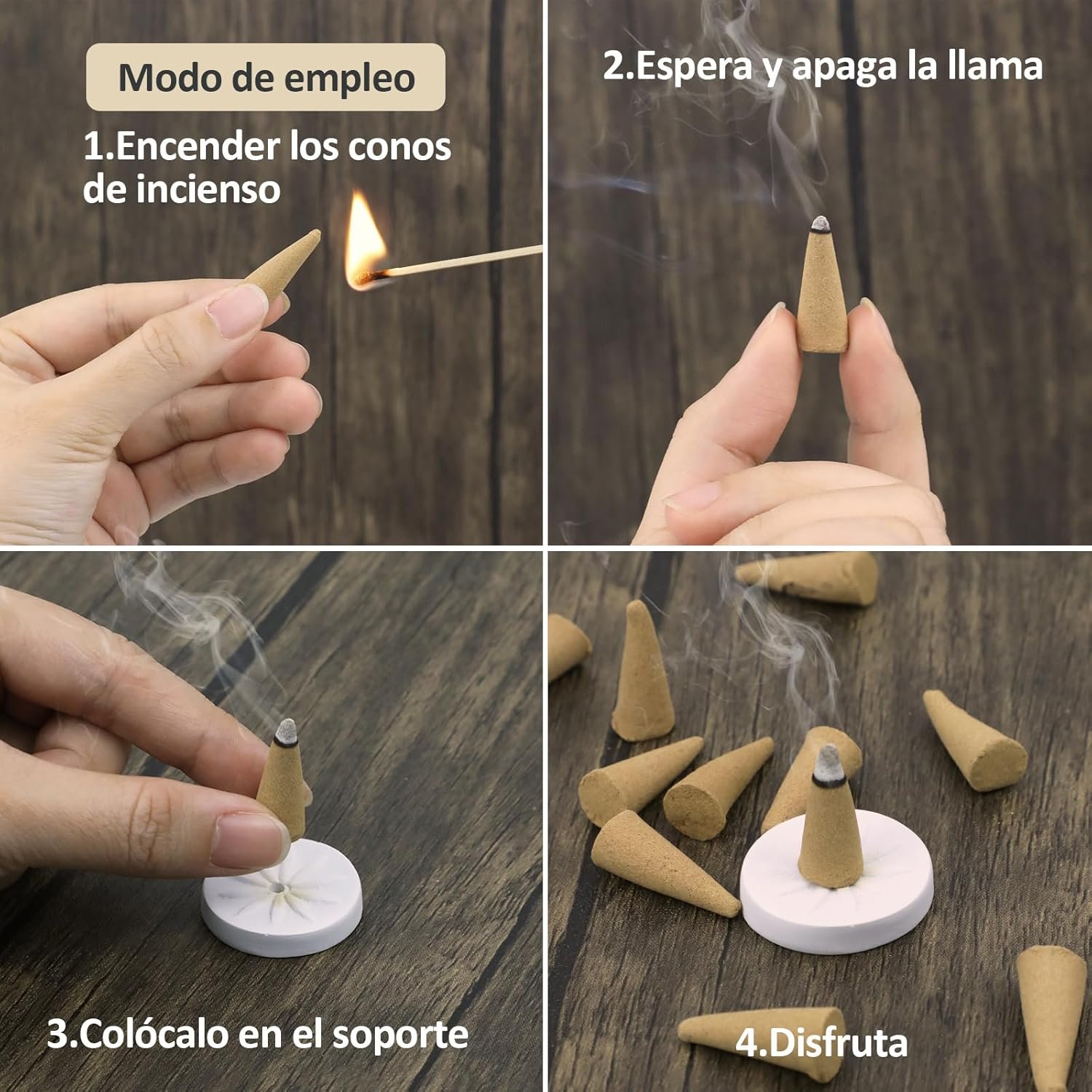 Modo de empleo

1.Encender los conos de incienso

2.Espera y apaga la llama

3.Colócalo en el soporte

4.Disfruta